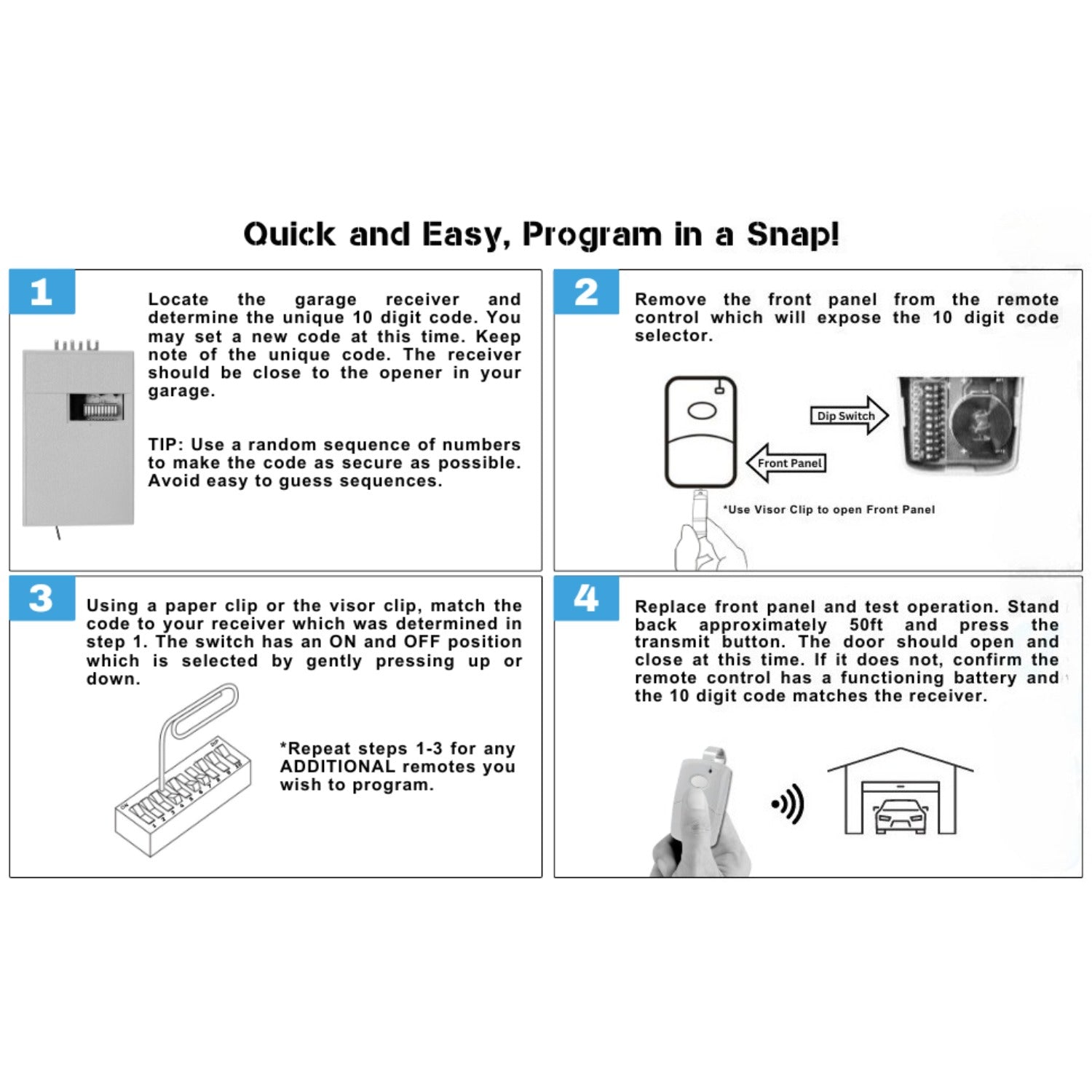 Quick and Easy, Program in a Snap!

1

Locate the garage receiver and determine the unique 10 digit code. You may set a new code at this time. Keep note of the unique code. The receiver should be close to the opener in your garage.

TIP: Use a random sequence of numbers to make the code as secure as possible. Avoid easy to guess sequences.

2

Remove the front panel from the remote control which will expose the 10 digit code selector.

Dip Switch

Front Panel

*Use Visor Clip to open Front Panel

3

Using a paper clip or the visor clip, match the code to your receiver which was determined in step 1. The switch has an ON and OFF position which is selected by gently pressing up or down.

*Repeat steps 1-3 for any ADDITIONAL remotes you wish to program.

4

Replace front panel and test operation. Stand back approximately 50ft and press the transmit button. The door should open and close at this time. If it does not, confirm the remote control has a functioning battery and the 10 digit code matches the receiver.