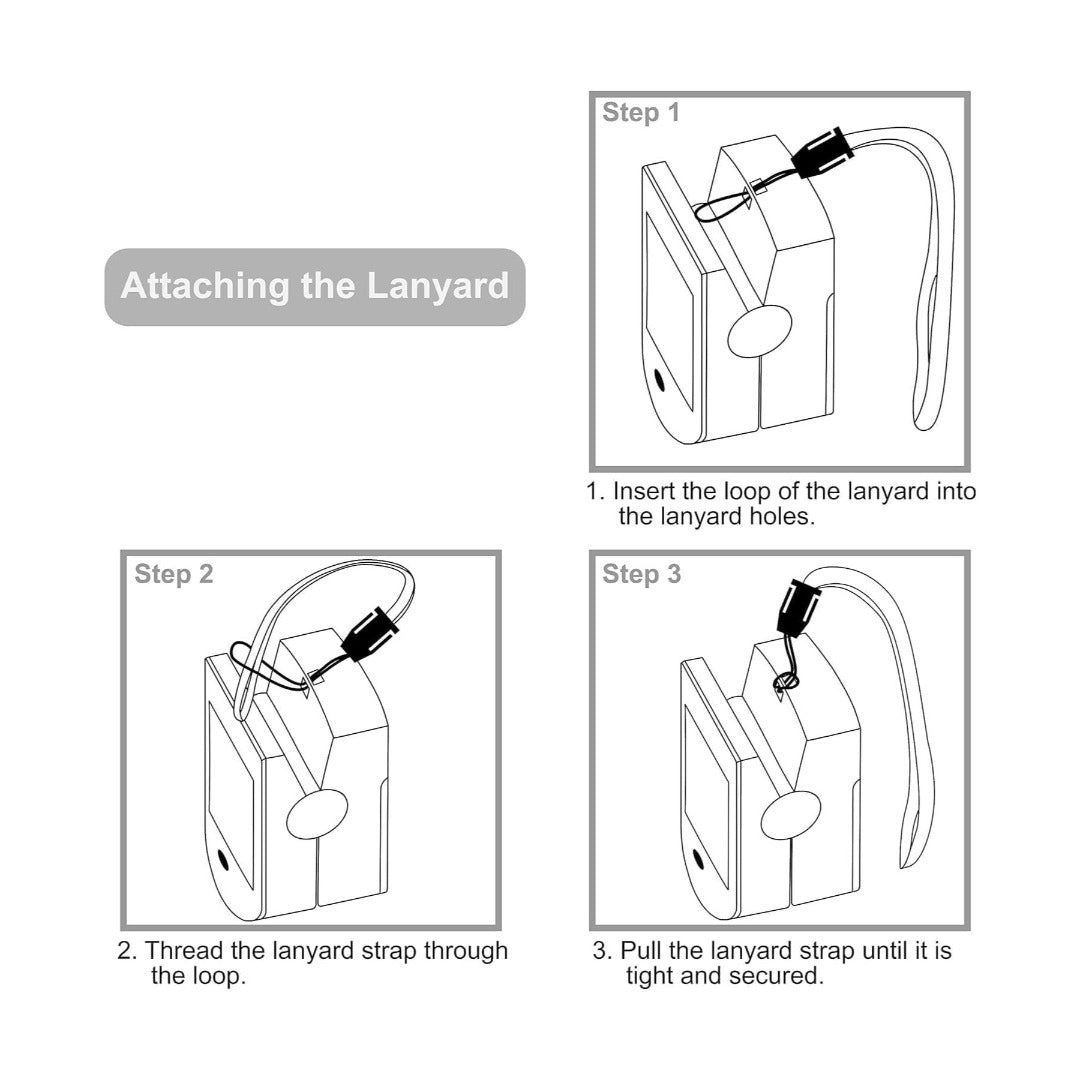 Attaching the Lanyard

Step 1

1. Insert the loop of the lanyard into the lanyard holes.

Step 2

2. Thread the lanyard strap through the loop.

Step 3

3. Pull the lanyard strap until it is tight and secured.